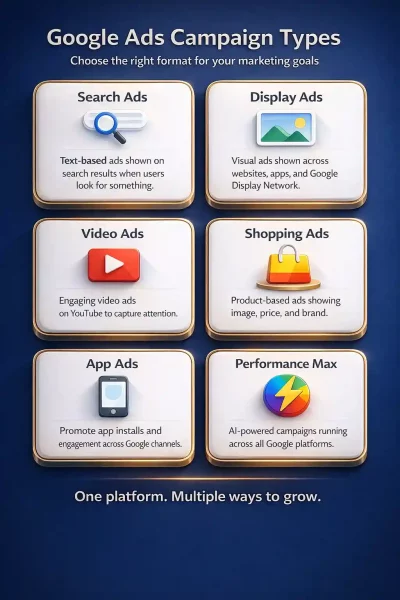 Google Ads Campaign Types
Choose the right format for your marketing goals

Search Ads
Text-based ads shown on search results when users look for something.

Display Ads
Visual ads shown across websites, apps, and Google Display Network.

Video Ads
Engaging video ads on YouTube to capture attention.

Shopping Ads
Product-based ads showing image, price, and brand.

App Ads
Promote app installs and engagement across Google channels.

Performance Max
AI-powered campaigns running across all Google platforms.

One platform. Multiple ways to grow.