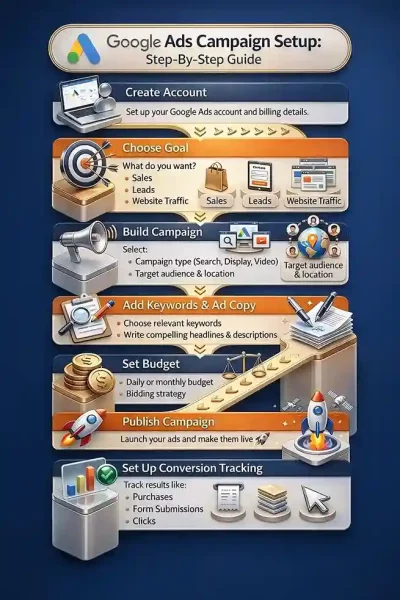 Google Ads Campaign Setup:
Step-By-Step Guide

Create Account
Set up your Google Ads account and billing details.

Choose Goal
What do you want?
• Sales
• Leads
• Website Traffic
Sales
Leads
Website Traffic

Build Campaign
Select:
• Campaign type (Search, Display, Video)
• Target audience & location
Target audience & location

Add Keywords & Ad Copy
• Choose relevant keywords
• Write compelling headlines & descriptions

Set Budget
• Daily or monthly budget
• Bidding strategy

Publish Campaign
Launch your ads and make them live

Set Up Conversion Tracking
Track results like:
• Purchases
• Form Submissions
• Clicks